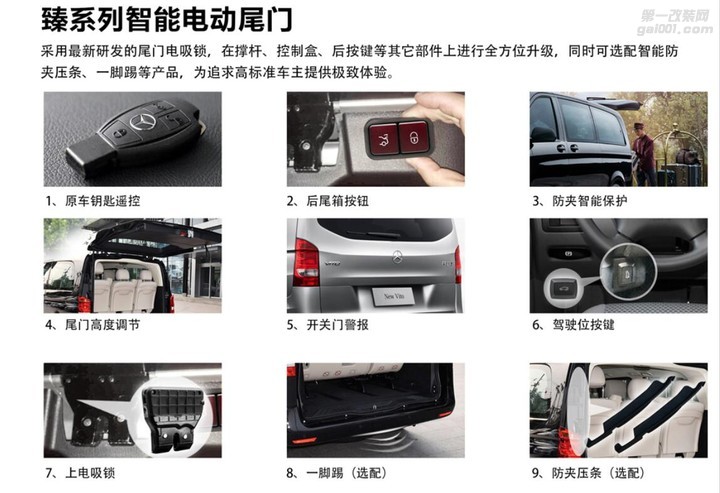 臻系列智能电动尾门

第一改装网
gai001.com

采用最新研发的尾门电吸锁，在撑杆、控制盒、后按键等其它部件上进行全方位升级，同时可选配智能防夹压条、一脚踢等产品，为追求高标准车主提供极致体验。

1、原车钥匙遥控

2、后尾箱按钮

3、防夹智能保护

4、尾门高度调节

New Vito

5、开关门警报

6、驾驶位按键

7、上电吸锁

8、一脚踢（选配）

9、防夹压条（选配）